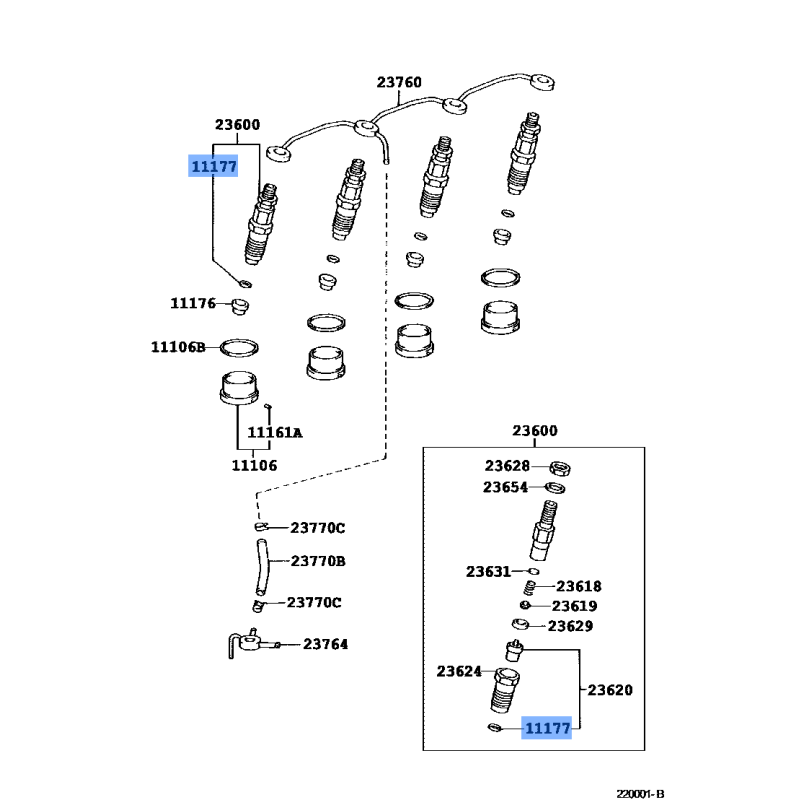 23760
23600
11177
11176
11106B
11161A
11106
23770C
23770B
23770C
23764
23600
23628
23654
23631
23618
23619
23629
23624
23620
11177
220001-B