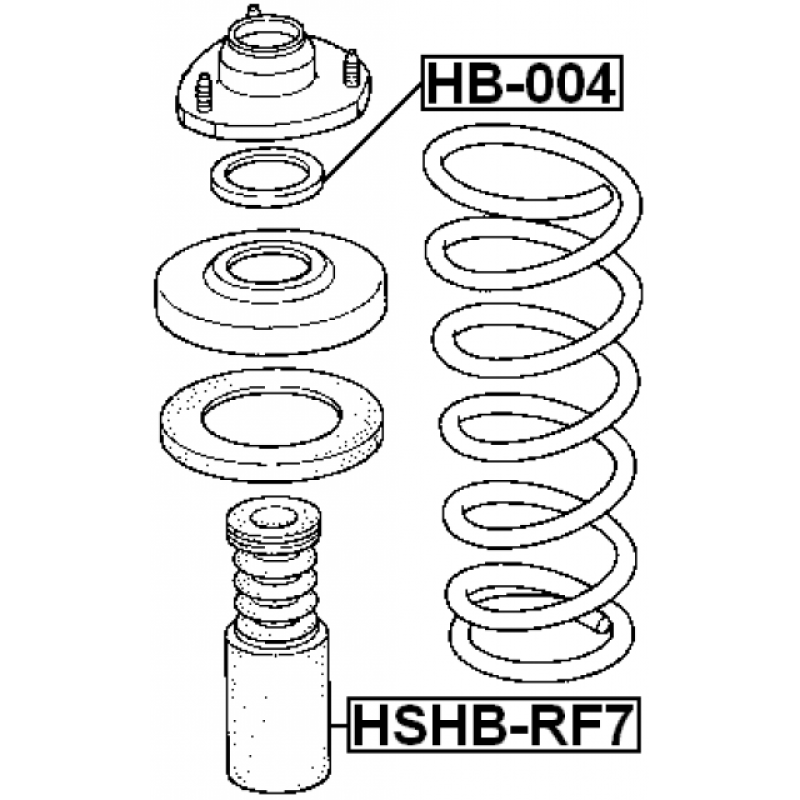 HB-004

HSHB-RF7