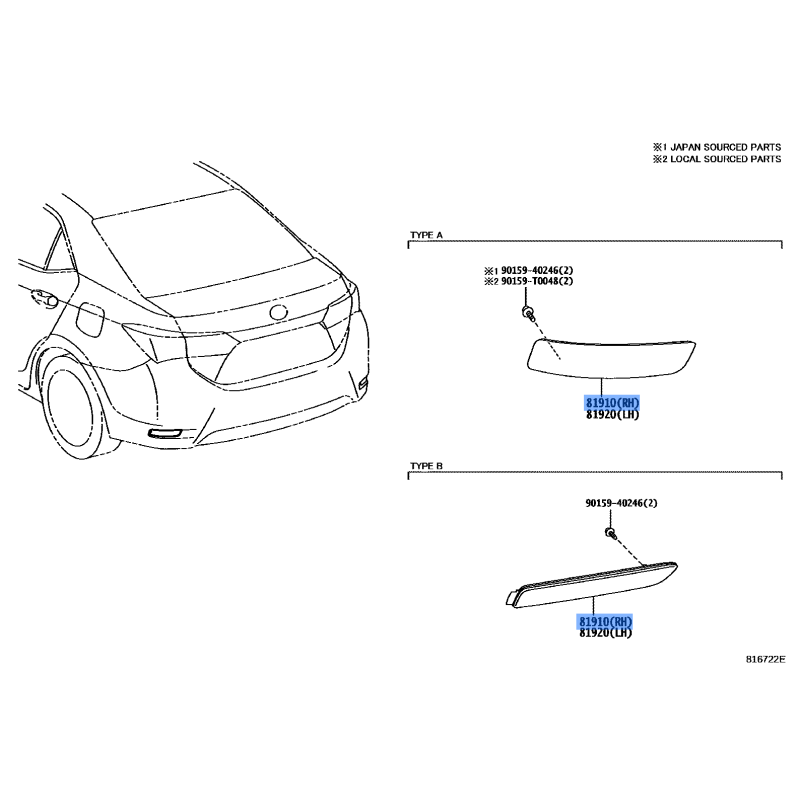 ※1 JAPAN SOURCED PARTS
※2 LOCAL SOURCED PARTS

TYPE A

※1 90159-40246(2)
※2 90159-T0048(2)

81910(RH)
81920(LH)

TYPE B

90159-40246(2)

81910(RH)
81920(LH)

816722E