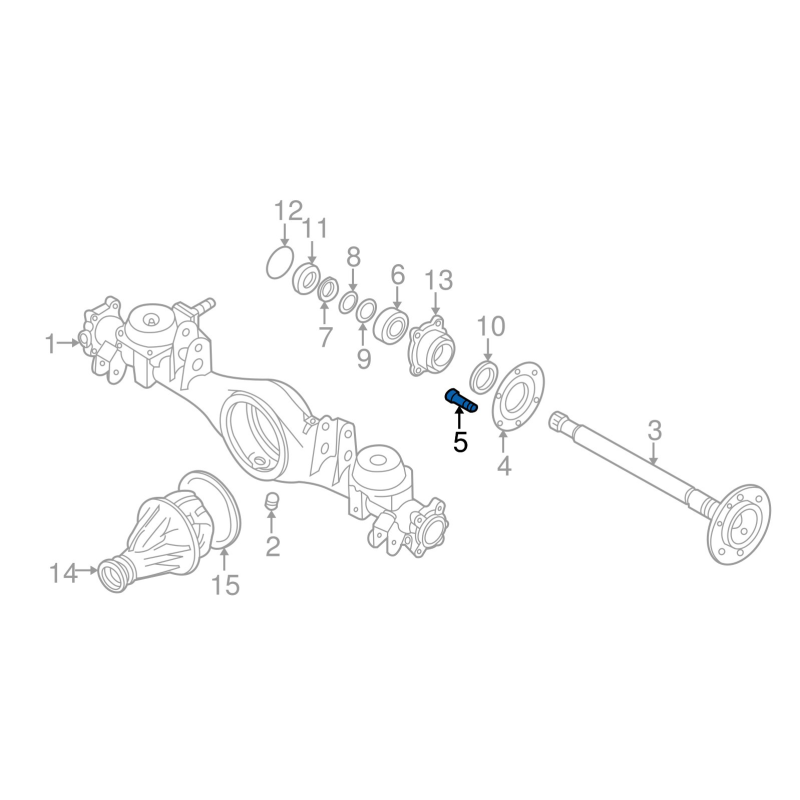 12
11
8
6
13
1
7
9
10
5
4
3
2
14
15