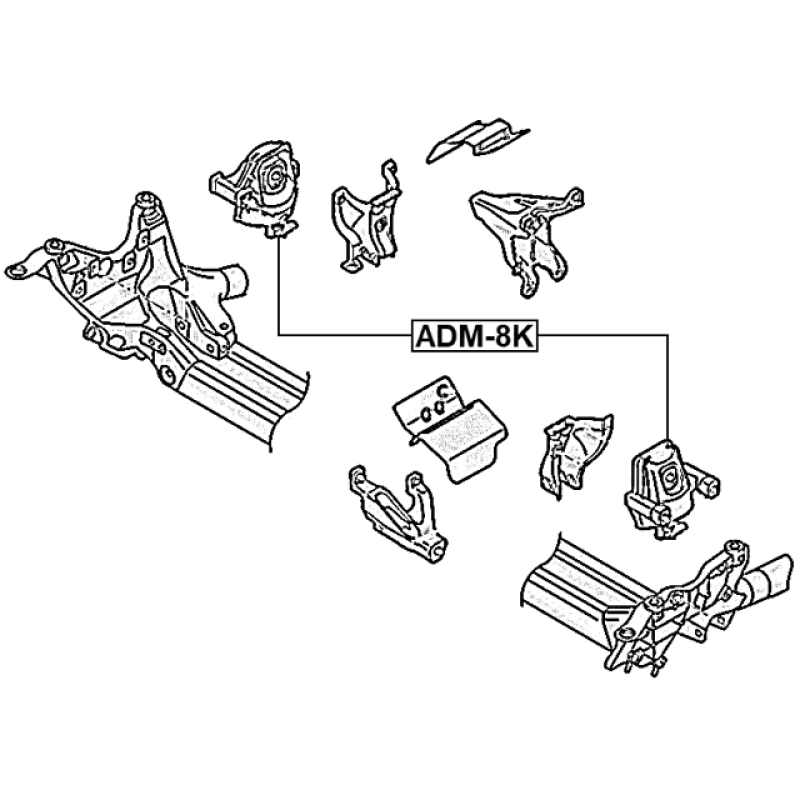 ADM-8K