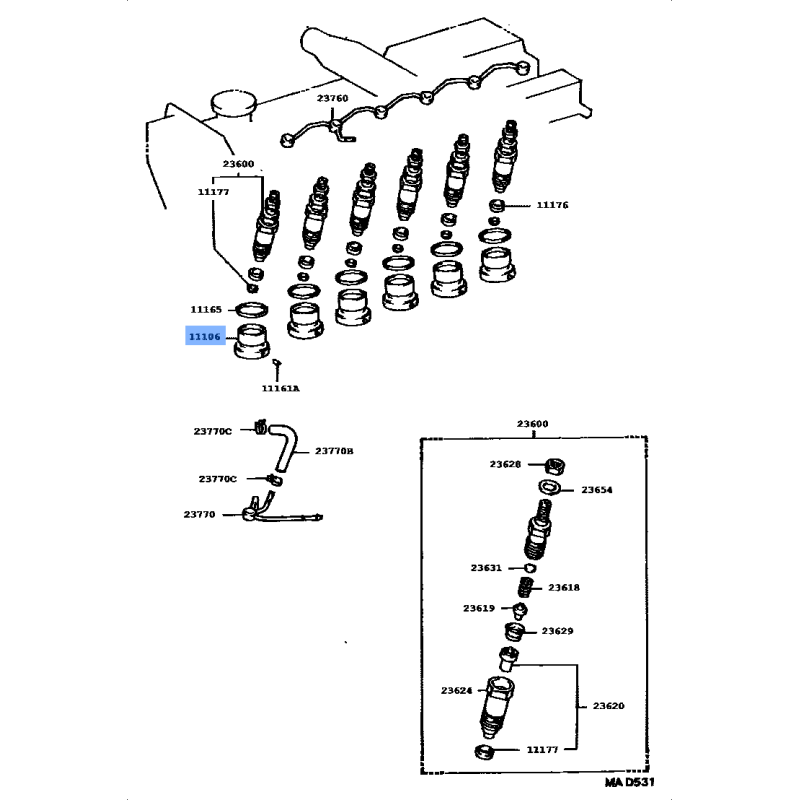 23760
23600
11177
11176
11165
11106
11161A
23770C
23770B
23770C
23770
23600
23628
23654
23631
23618
23619
23629
23624
23620
11177
MA D531