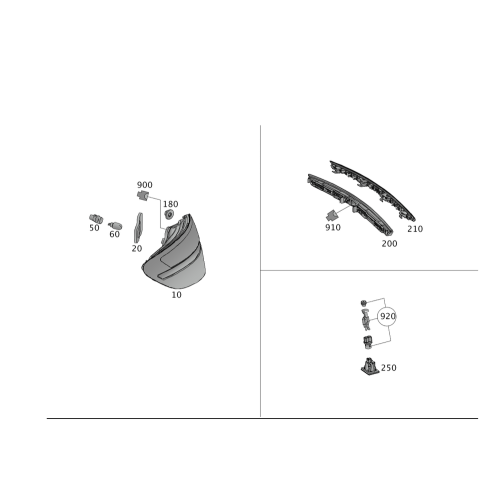 900
180
50
60
20
10
910
210
200
920
250