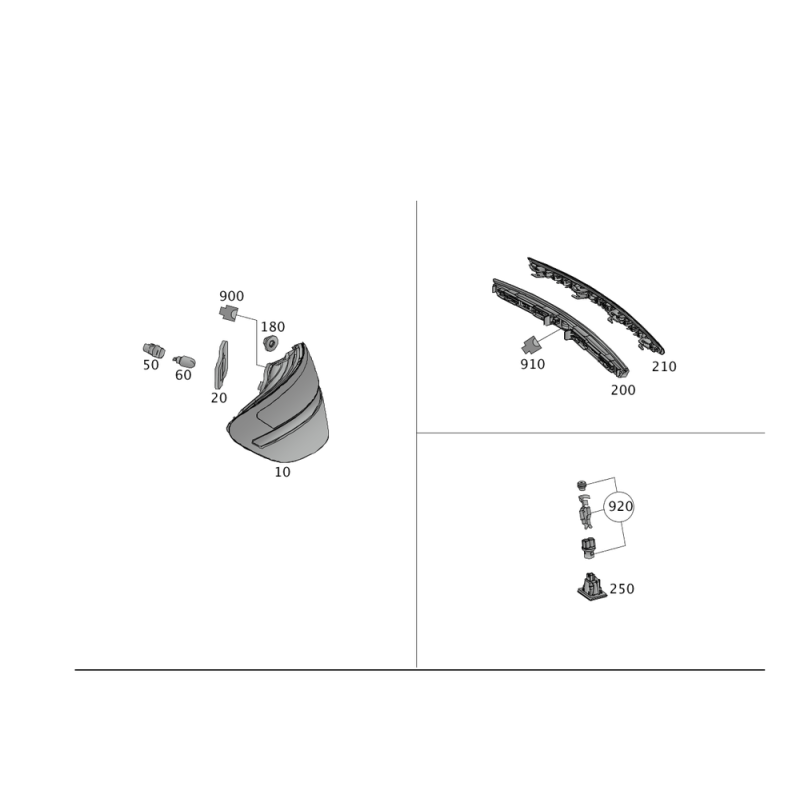 900
180
50
60
20
10

910
210
200

920
250