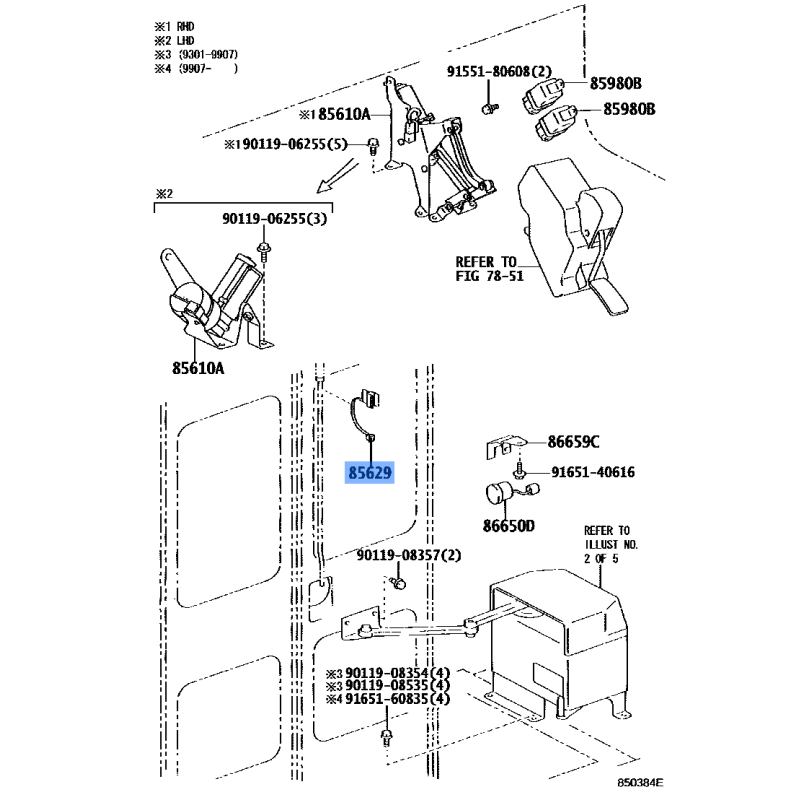 ※1 RHD
※2 LHD
※3 (9301-9907)
※4 (9907- )

91551-80608(2)
85980B
85980B
※1 85610A
※1 90119-06255(5)
※2
90119-06255(3)
REFER TO FIG 78-51
85610A
85629
86659C
91651-40616
86650D
REFER TO ILLUST NO. 2 OF 5
90119-08357(2)
※3 90119-08354(4)
※3 90119-08535(4)
※4 91651-60835(4)
850384E