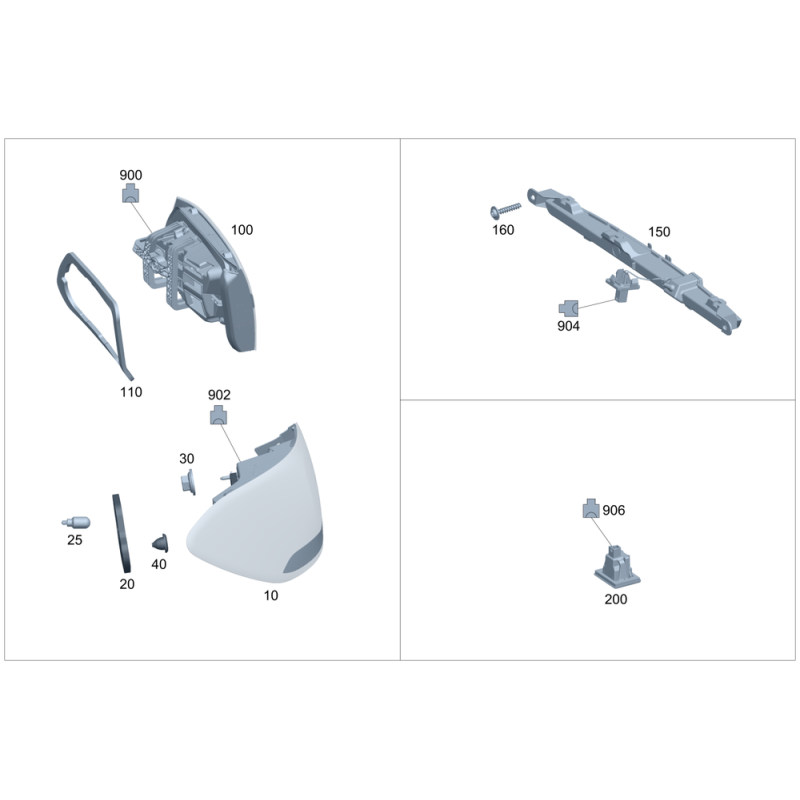 900
100
110
902
30
25
20
40
10
160
150
904
906
200