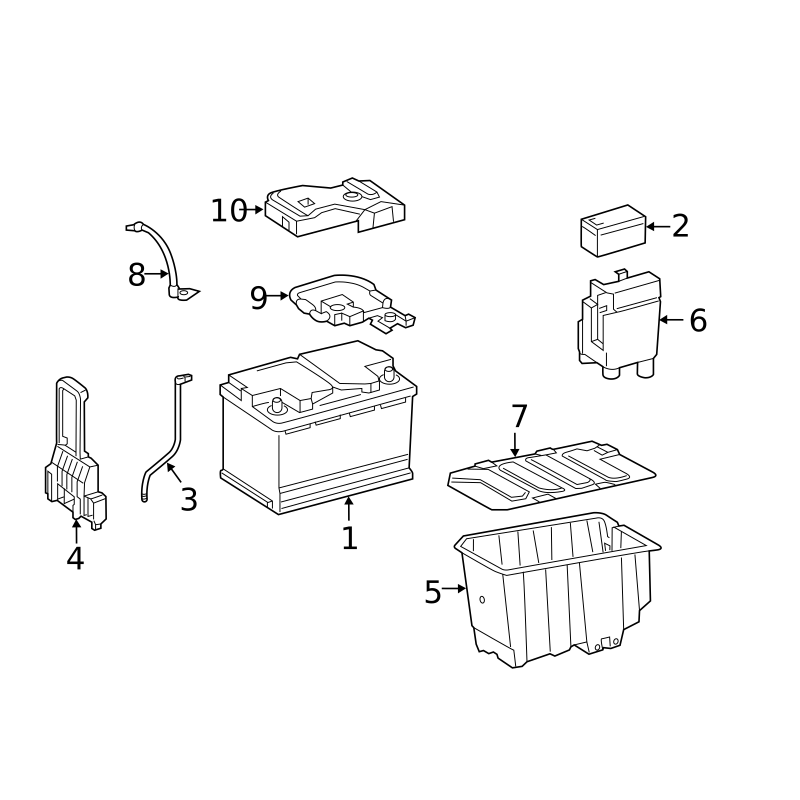 10
2
8
9
6
7
3
1
4
5