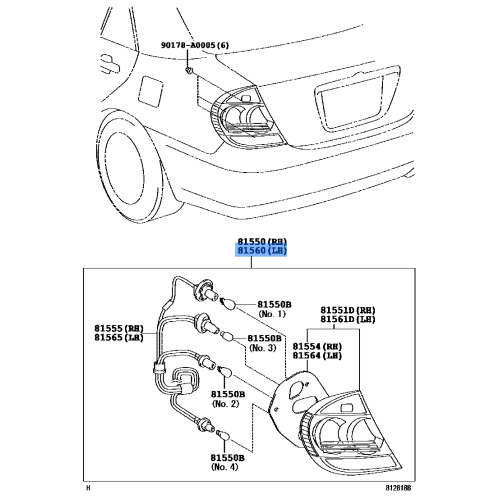 90178-A0005 (6)

81550 (RH)
81560 (LH)

81550B
(No. 1)

81551D (RH)
81561D (LH)

81555 (RH)
81565 (LH)

81550B
(No. 3)

81554 (RH)
81564 (LH)

81550B
(No. 2)

81550B
(No. 4)

H

812818B