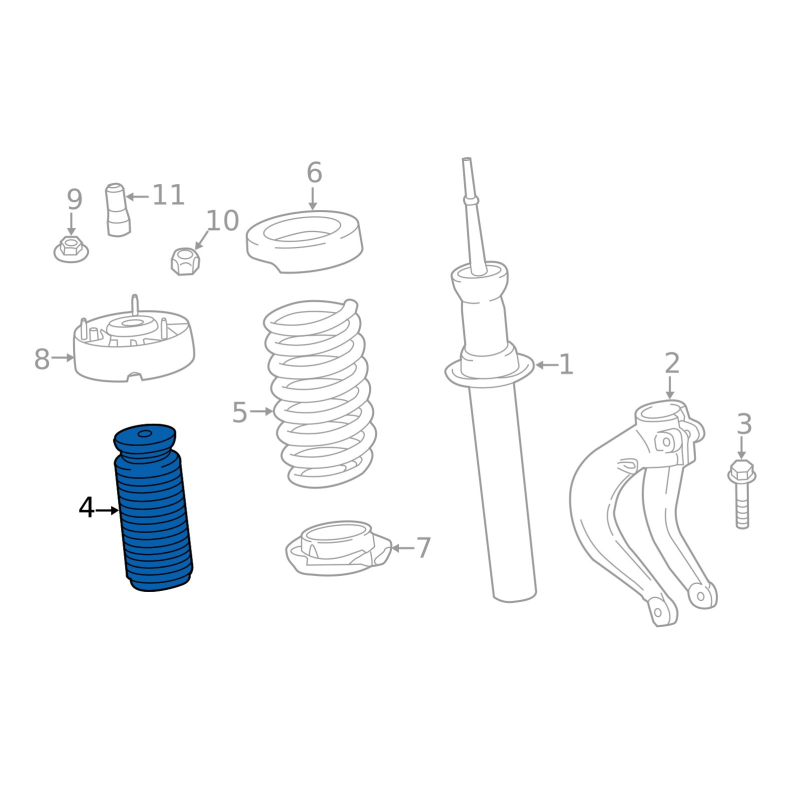 9
11
10
6
8
5
1
2
3
4
7