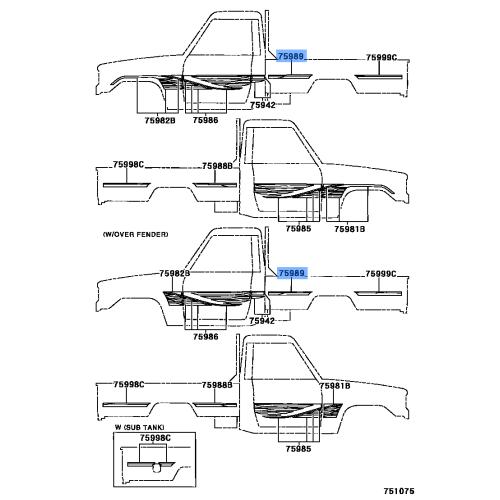 75989
75999C
75942
75982B
75986

75998C
75988B
75985
75981B

(W/OVER FENDER)

75982B
75989
75999C
75942
75986

75998C
75988B
75981B
75985

W (SUB TANK)
75998C

751075