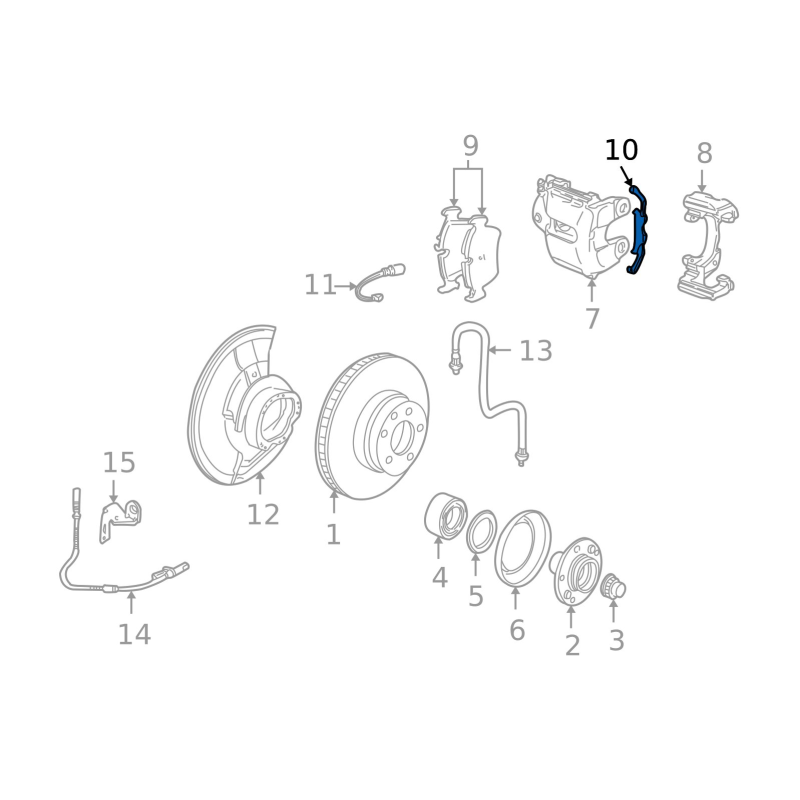 9
10
8
11
7
13
15
12
1
4
5
6
2
3
14