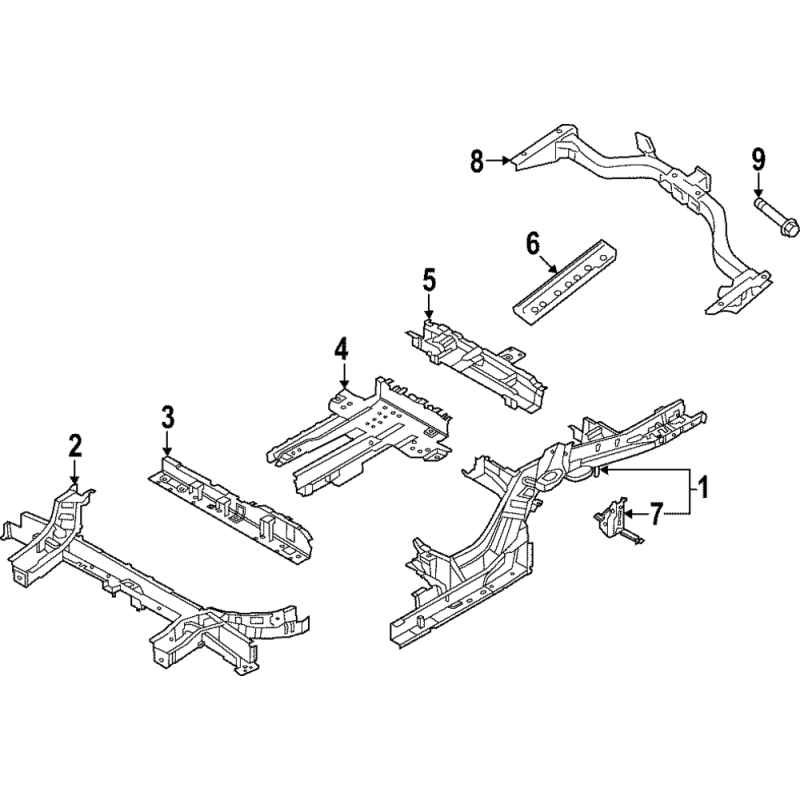 8
9
6
5
4
3
2
1
7