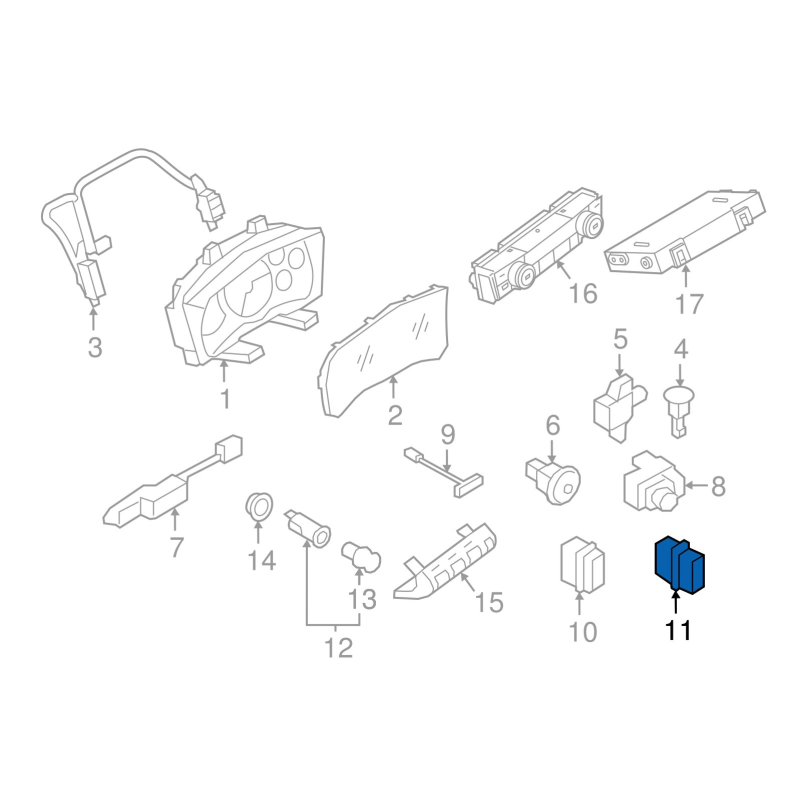 3
1
2
16
17
5
4
9
6
8
7
14
13
12
15
10
11