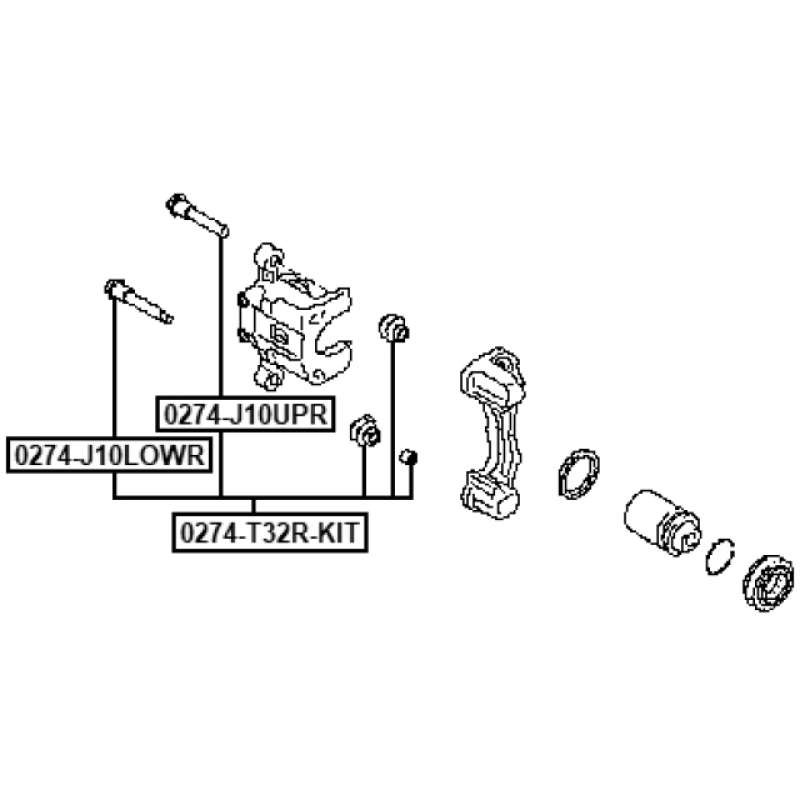 0274-J10UPR
0274-J10LOWR
0274-T32R-KIT