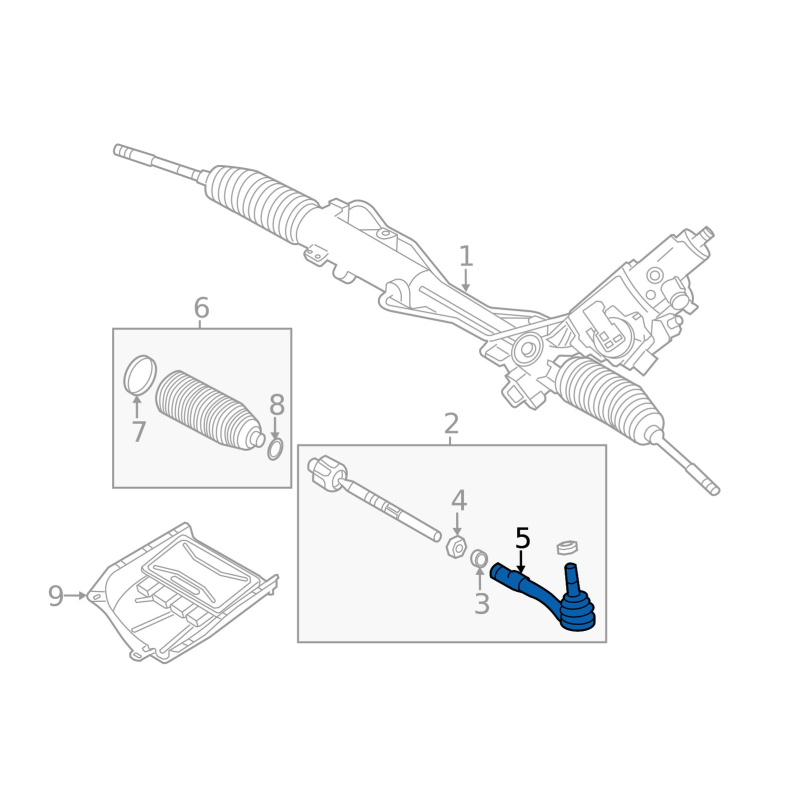 1
6
7
8
2
4
5
3
9