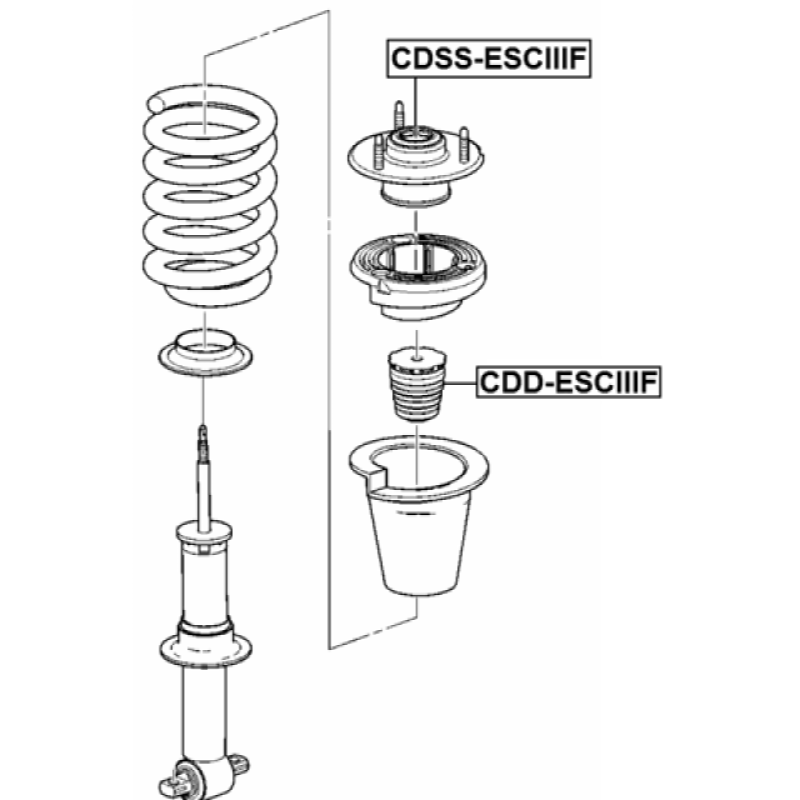 CDSS-ESCIIIF

CDD-ESCIIIF