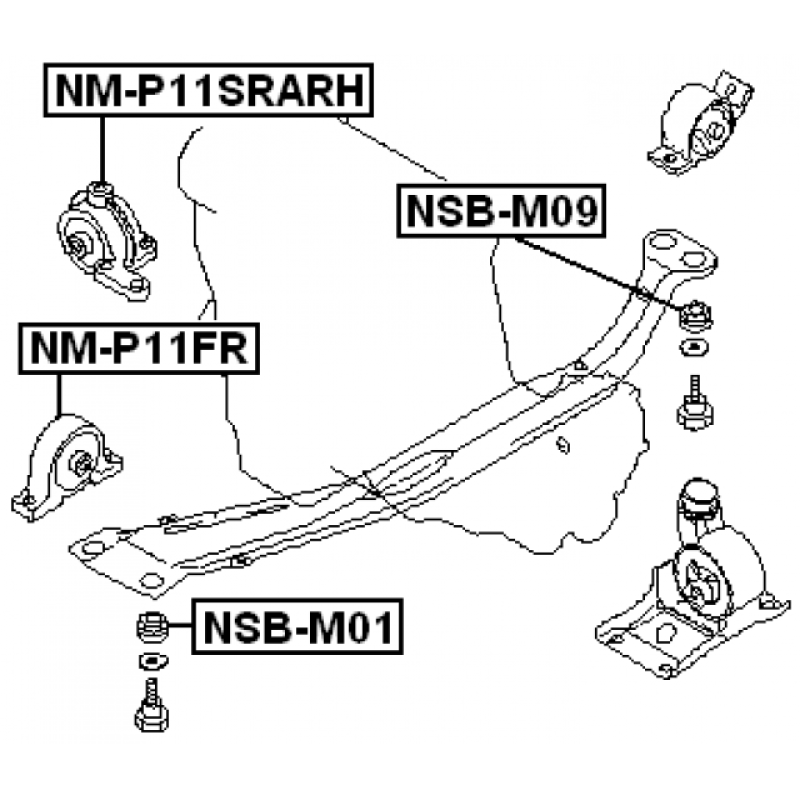 NM-P11SRARH

NSB-M09

NM-P11FR

NSB-M01