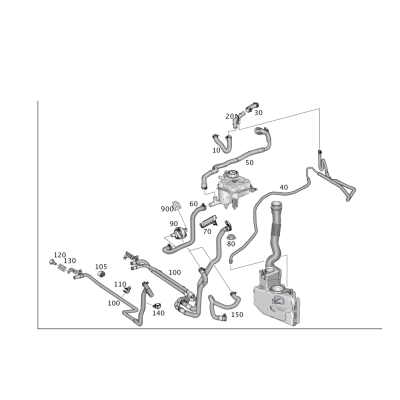 20
30
10
50
40
900
60
90
70
80
120
130
105
100
110
100
140
150