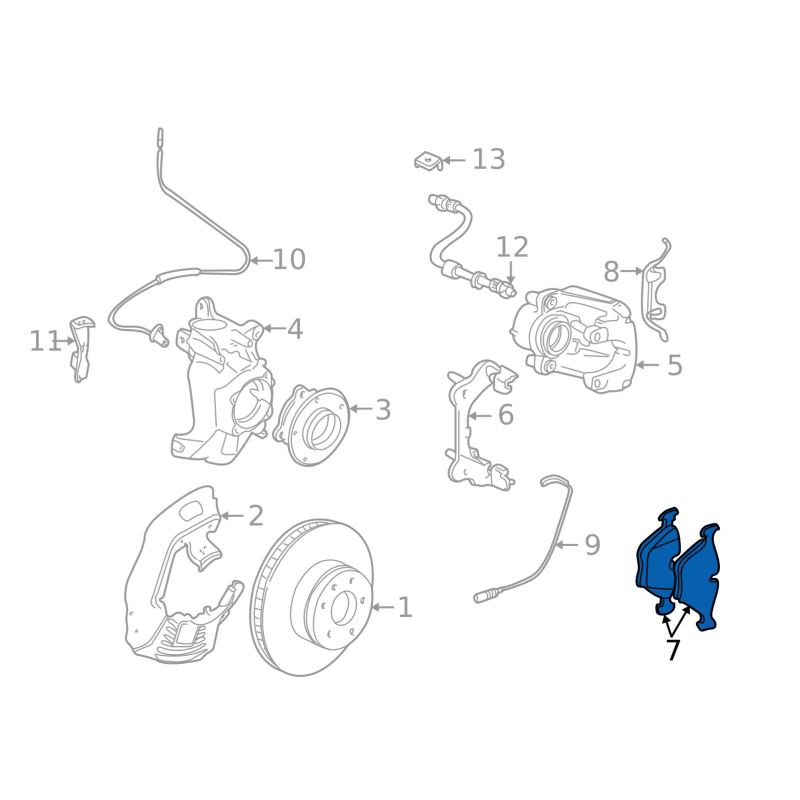 13
10
12
8
11
4
5
3
6
2
9
1
7