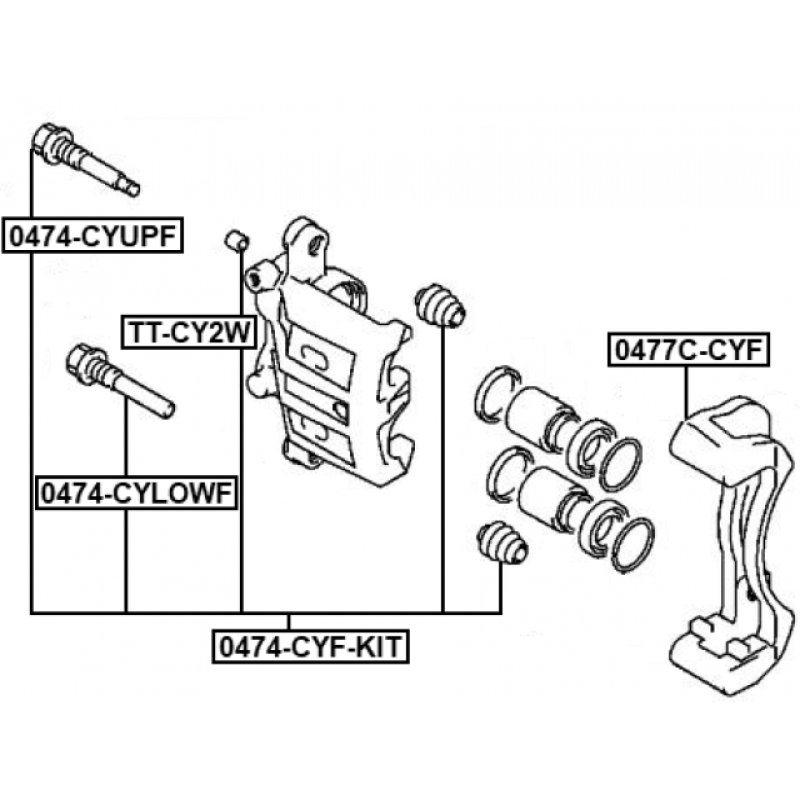 0474-CYUPF

TT-CY2W

0477C-CYF

0474-CYLOWF

0474-CYF-KIT