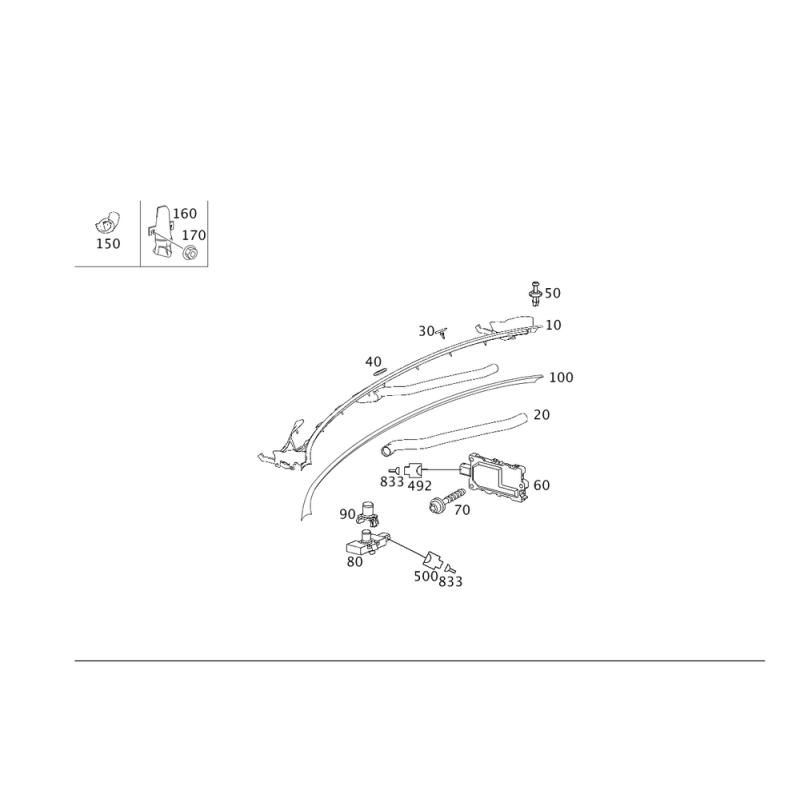 160
170
150
50
10
30
40
100
20
833
492
60
70
90
80
500
833