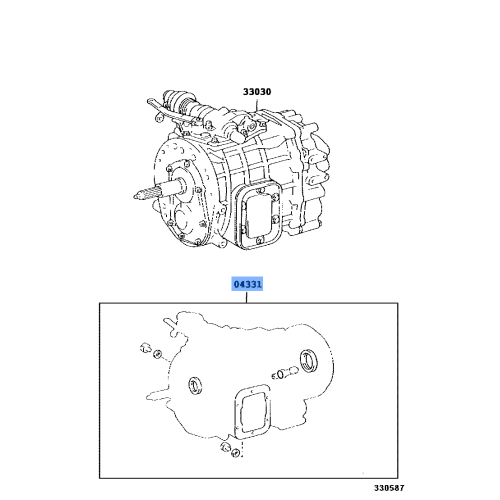 33030

04331

330587