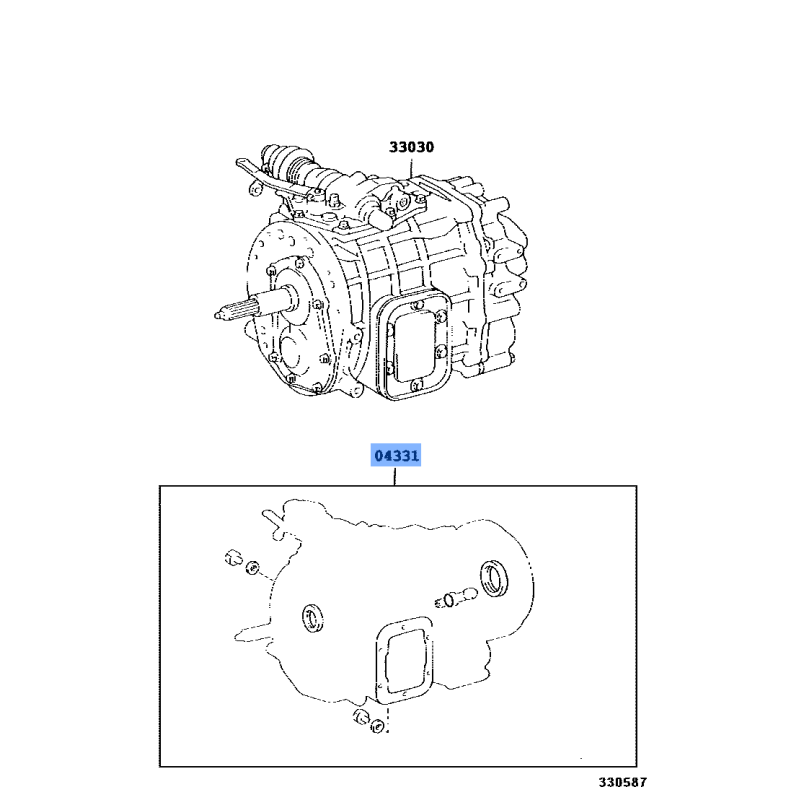 33030

04331

330587