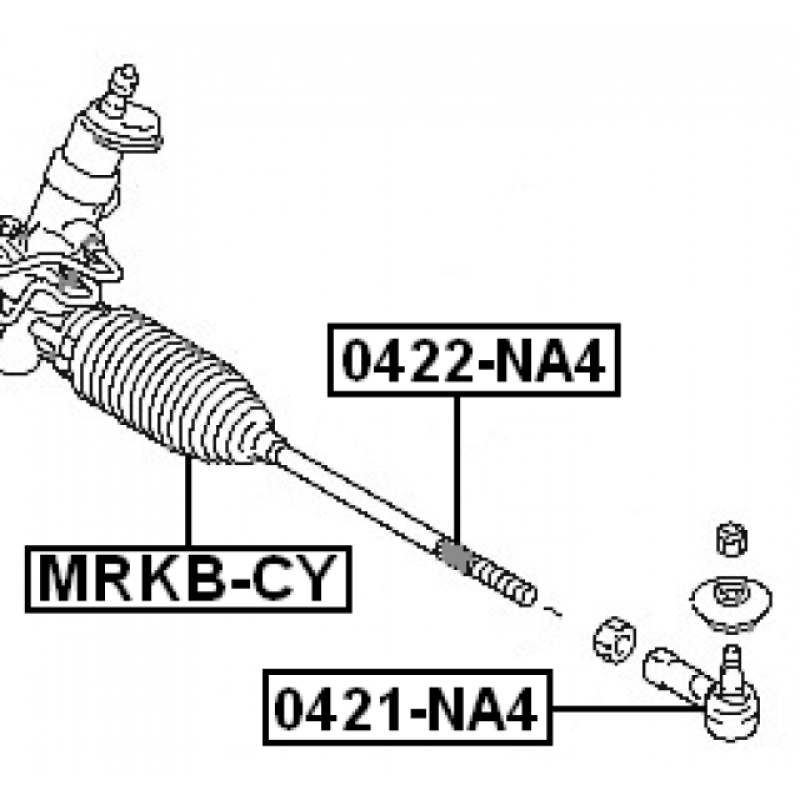 0422-NA4

MRKB-CY

0421-NA4