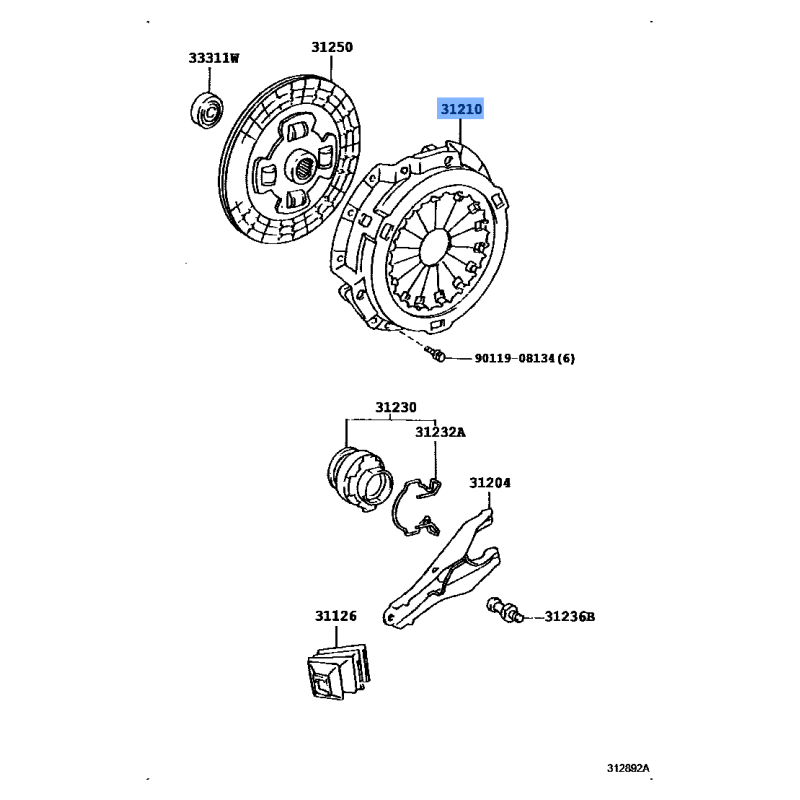 33311W
31250
31210
90119-08134 (6)
31230
31232A
31204
31126
31236B
312892A