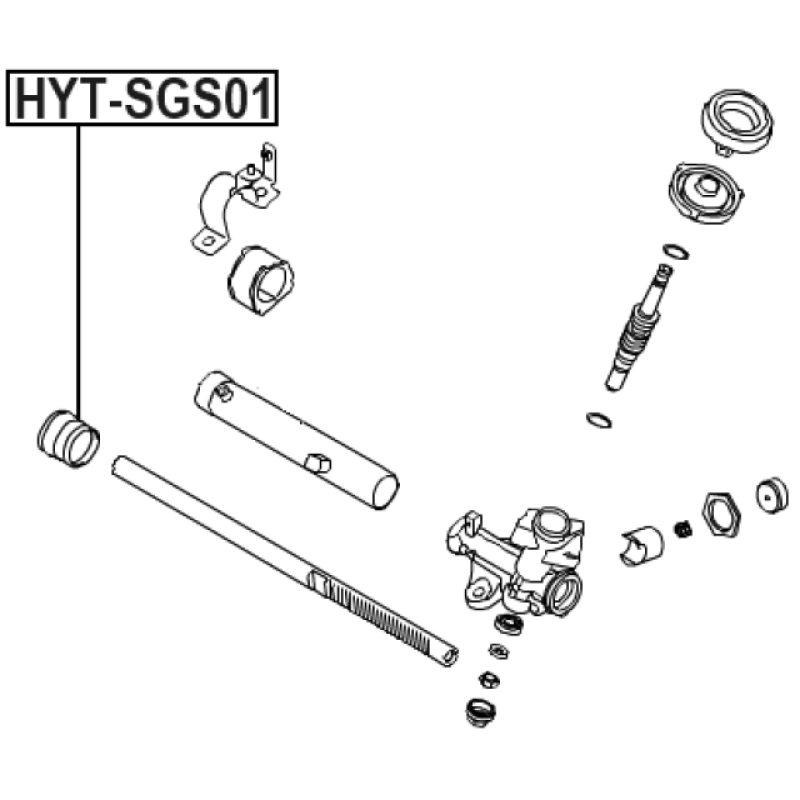 HYT-SGS01