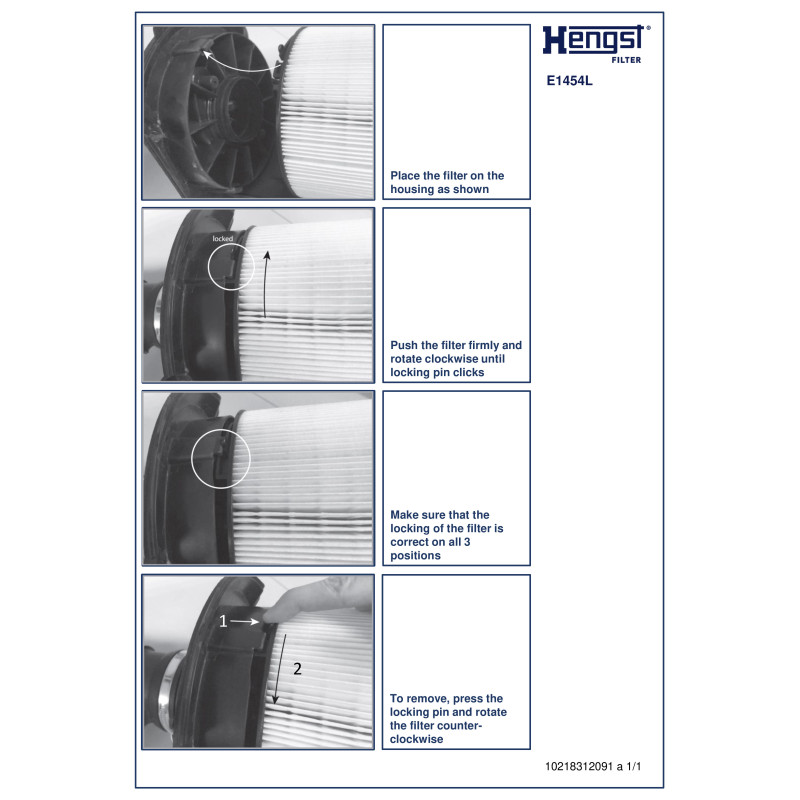 Hengst®
FILTER

E1454L

Place the filter on the housing as shown

locked

Push the filter firmly and rotate clockwise until locking pin clicks

Make sure that the locking of the filter is correct on all 3 positions

1

2

To remove, press the locking pin and rotate the filter counter-clockwise

10218312091 a 1/1