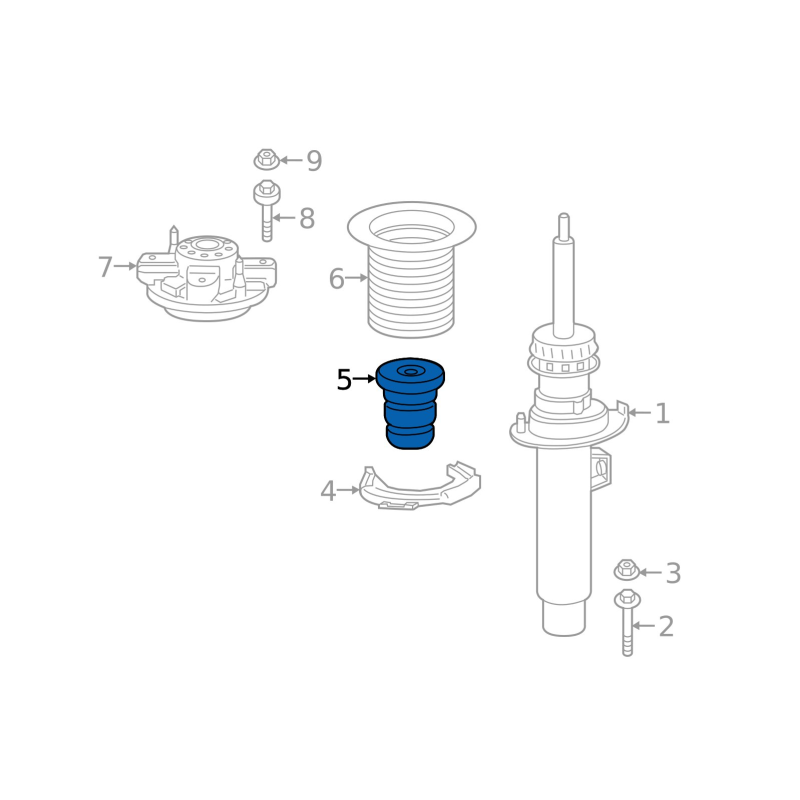 9
8
7
6
5
1
4
3
2