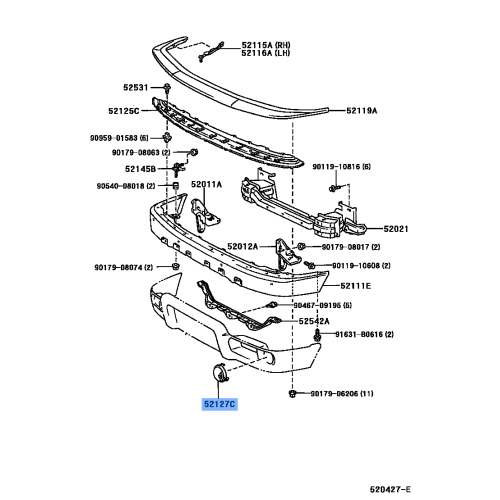 52115A (RH)
52116A (LH)
52531
52125C
52119A
90959-01583 (6)
90179-08063 (2)
52145B
90119-10816 (6)
90540-08018 (2)
52011A
52021
52012A
90179-08017 (2)
90179-08074 (2)
90119-10608 (2)
52111E
90467-09196 (5)
52542A
91631-B0616 (2)
90179-06206 (11)
52127C
520427-E