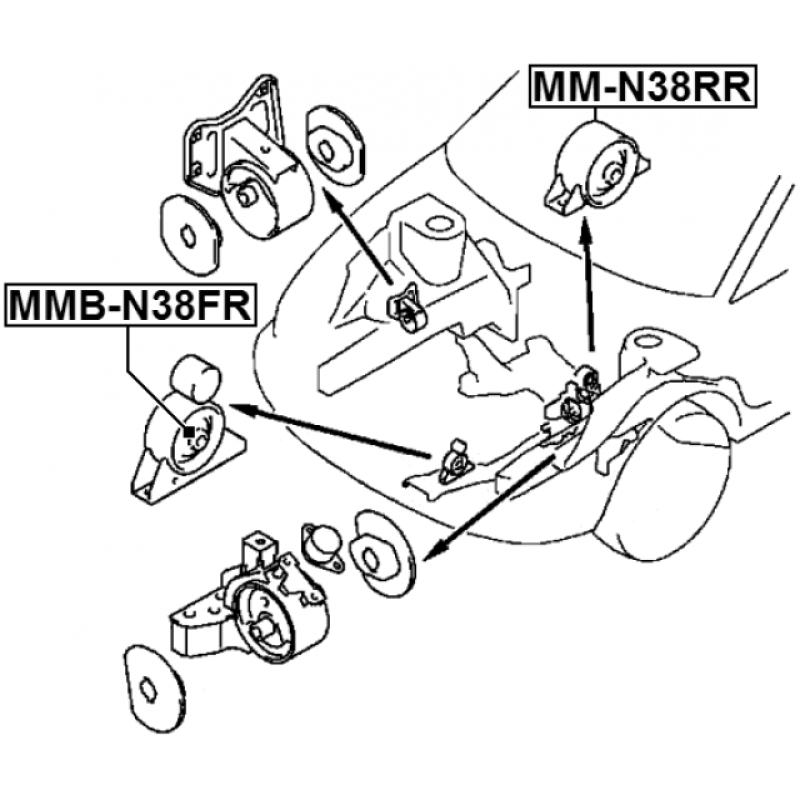 MM-N38RR

MMB-N38FR