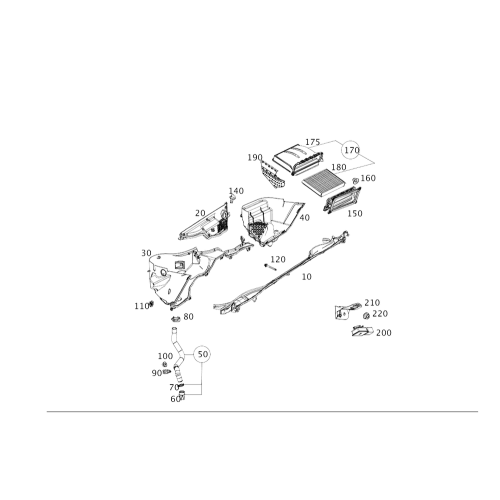 175
170
190
180
160
140
20
40
150
30
120
10
110
80
210
220
200
100
50
90
70
60