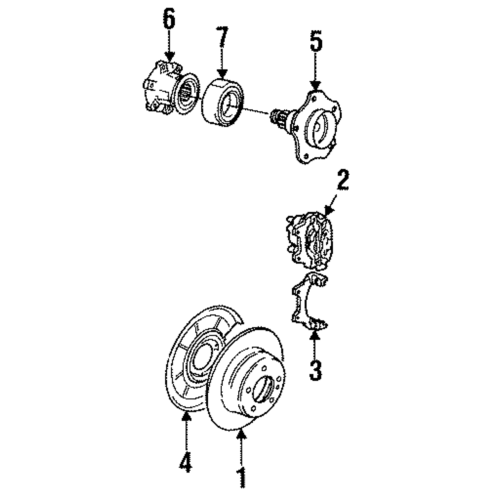 6
7
5
2
3
4
1