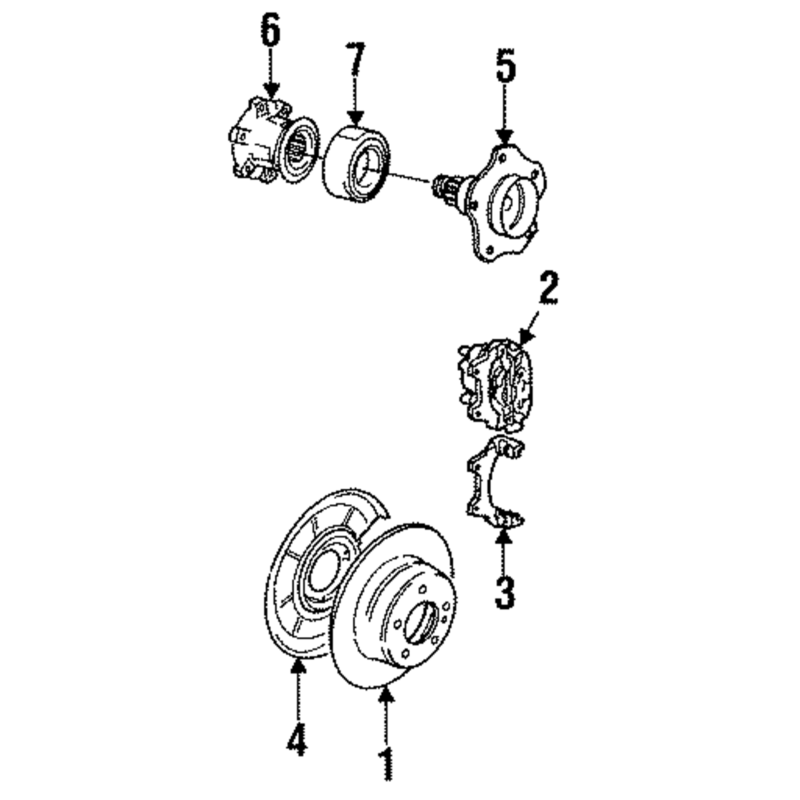 6
7
5
2
3
4
1