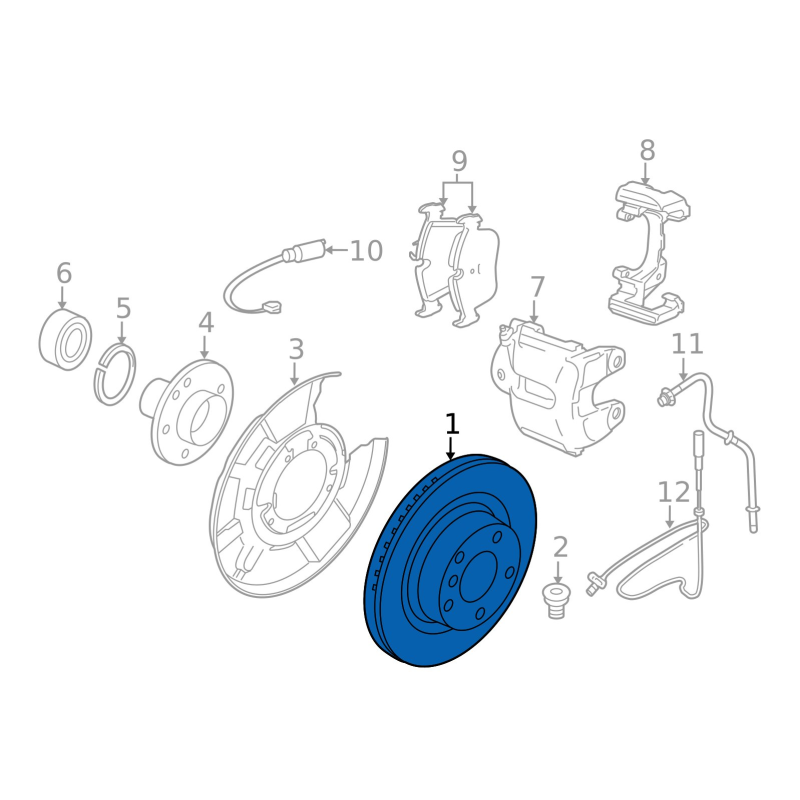 9
8
10
6
5
4
3
7
11
1
12
2