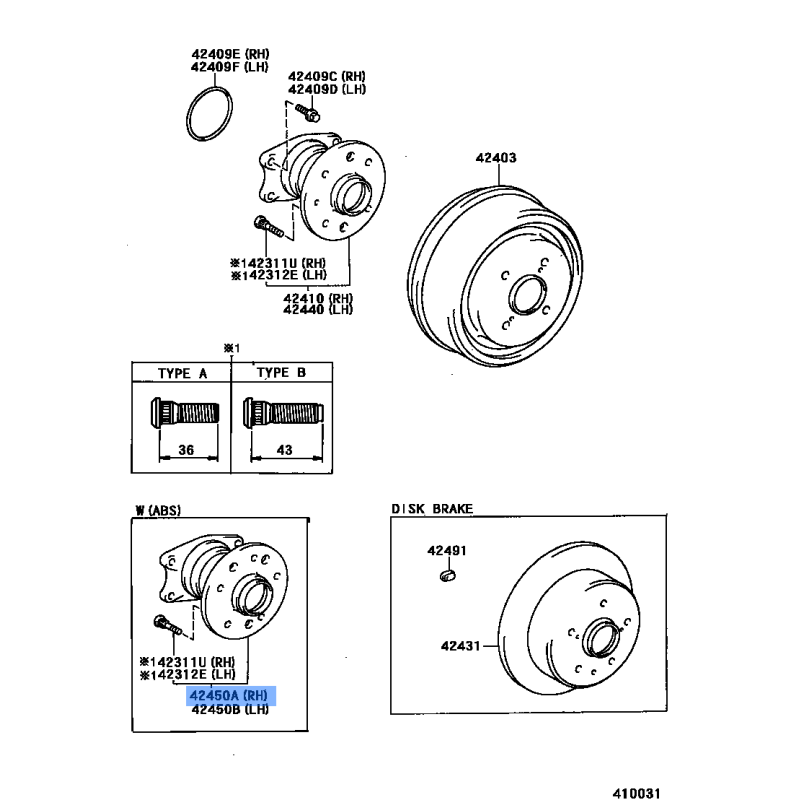 42409E (RH)
42409F (LH)

42409C (RH)
42409D (LH)

42403

※142311U (RH)
※142312E (LH)

42410 (RH)
42440 (LH)

※1

| TYPE A | TYPE B |
|---|---|
| 36 | 43 |

W (ABS)

※142311U (RH)
※142312E (LH)

42450A (RH)
42450B (LH)

DISK BRAKE

42491

42431

410031