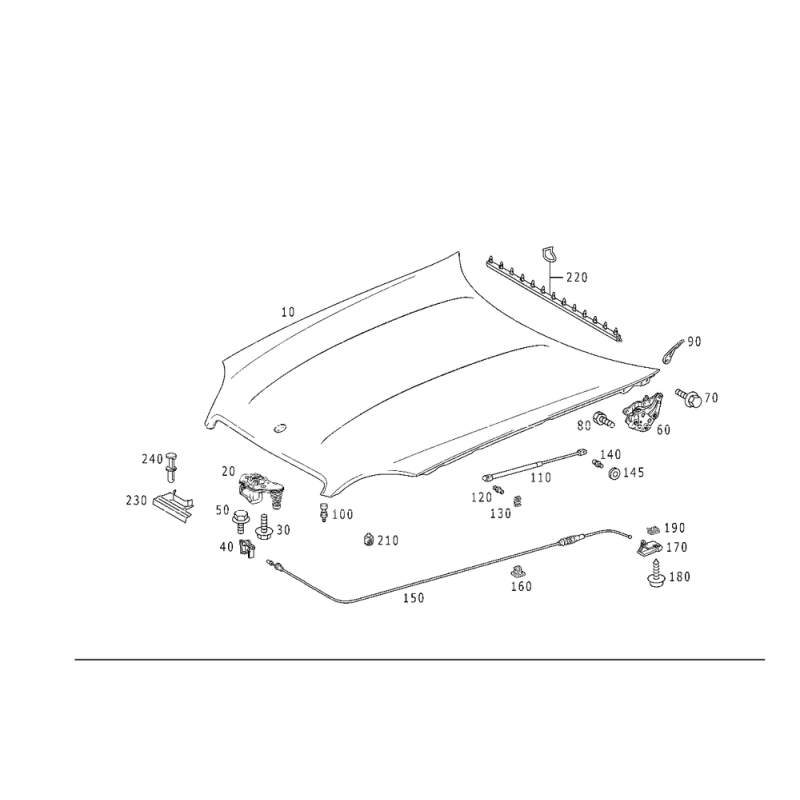 220
10
90
70
80
60
240
20
140
110
145
230
120
130
50
100
30
210
190
40
170
160
180
150