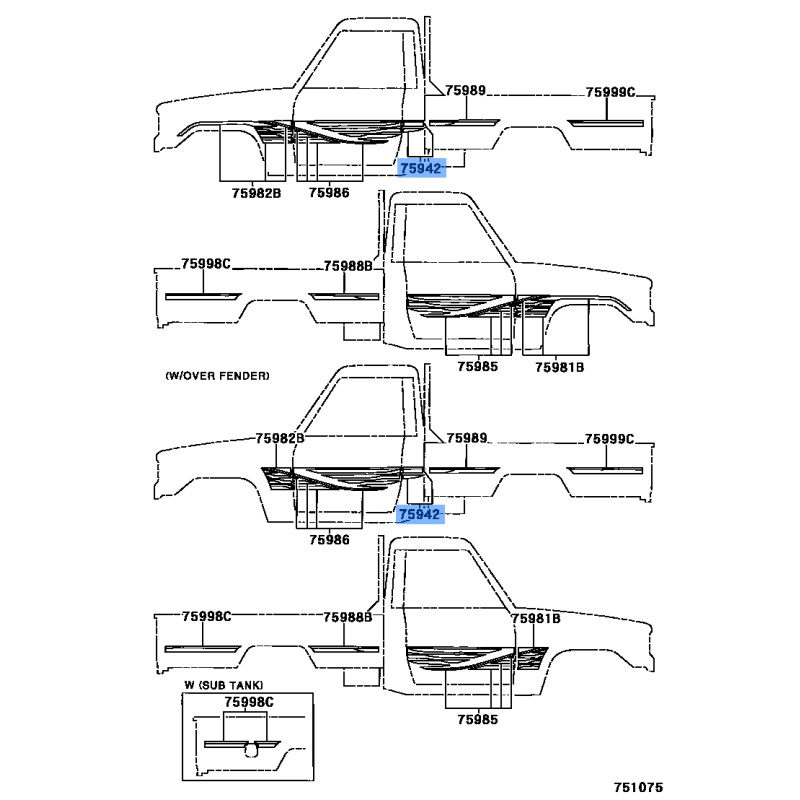 75989
75999C
75942
75982B
75986

75998C
75988B
75985
75981B

(W/OVER FENDER)

75982B
75989
75999C
75942
75986

75998C
75988B
75981B
75985

W (SUB TANK)
75998C

751075