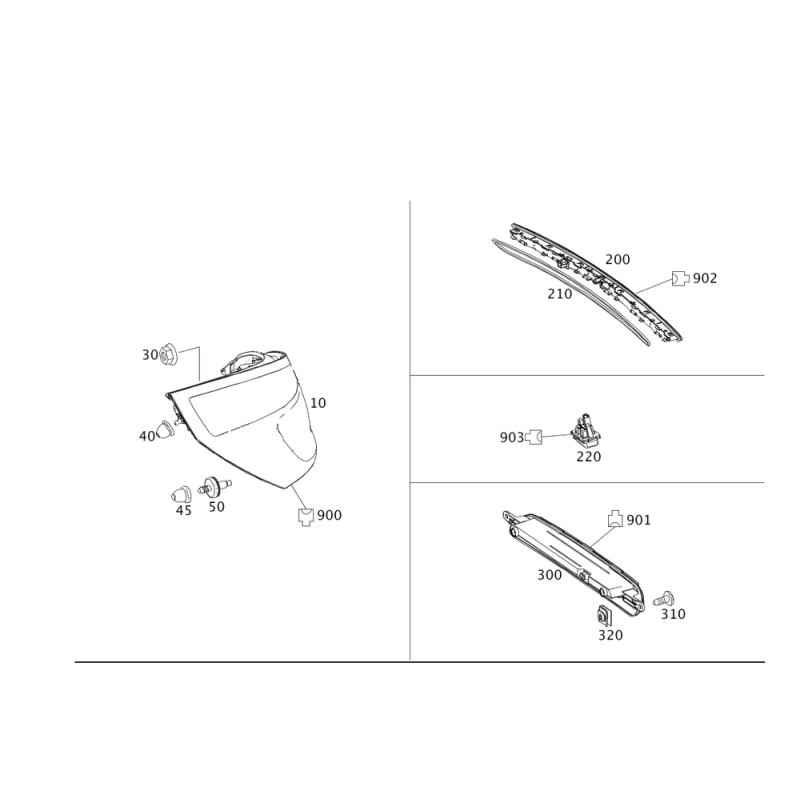 30
10
40
45
50
900

200
902
210

903
220

901
300
310
320