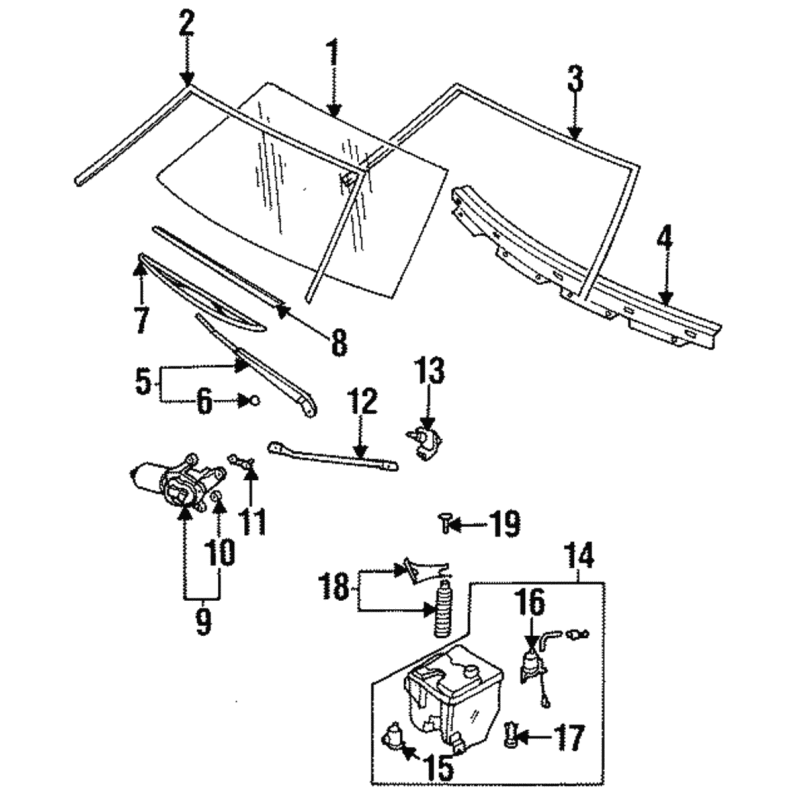 2
1
3
4
7
8
5
6
13
12
11
10
9
19
14
18
16
17
15