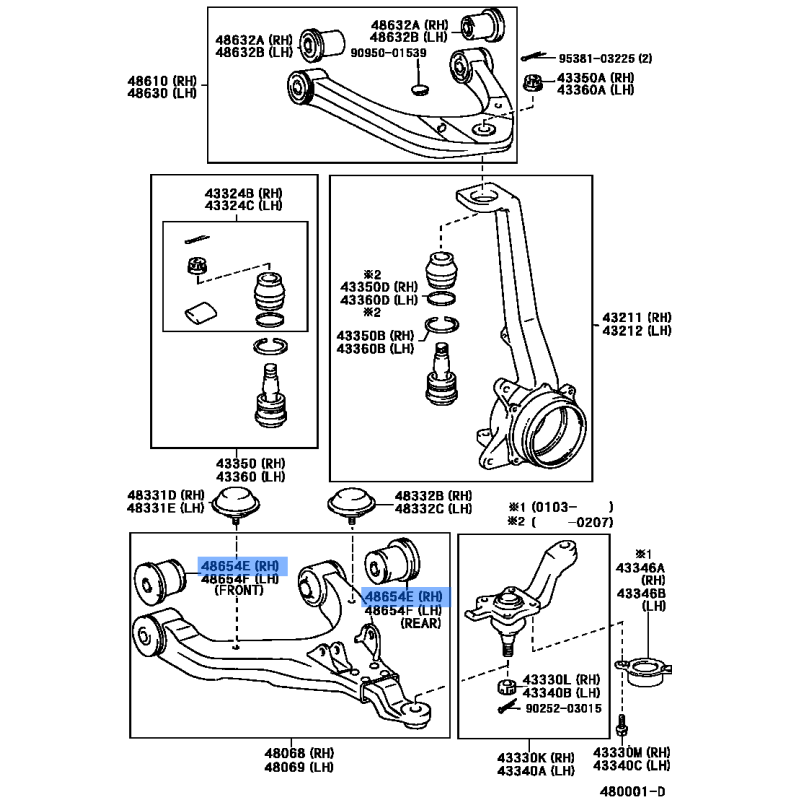 48632A (RH)
48632B (LH)

48632A (RH)
48632B (LH)

90950-01539

95381-03225 (2)

43350A (RH)
43360A (LH)

48610 (RH)
48630 (LH)

43324B (RH)
43324C (LH)

※2
43350D (RH)
43360D (LH)
※2
43350B (RH)
43360B (LH)

43211 (RH)
43212 (LH)

43350 (RH)
43360 (LH)

48331D (RH)
48331E (LH)

48332B (RH)
48332C (LH)

※1 (0103-　　)
※2 (　　-0207)

48654E (RH)
48654F (LH)
(FRONT)

48654E (RH)
48654F (LH)
(REAR)

※1
43346A
(RH)
43346B
(LH)

43330L (RH)
43340B (LH)

90252-03015

48068 (RH)
48069 (LH)

43330K (RH)
43340A (LH)

43330M (RH)
43340C (LH)

480001-D