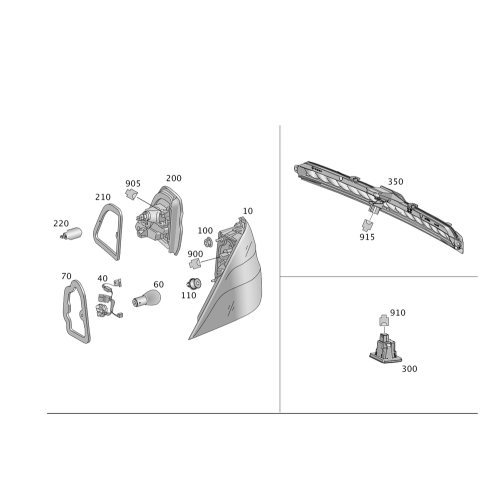 905
200
210
10
220
100
900
70
40
60
110
350
915
910
300