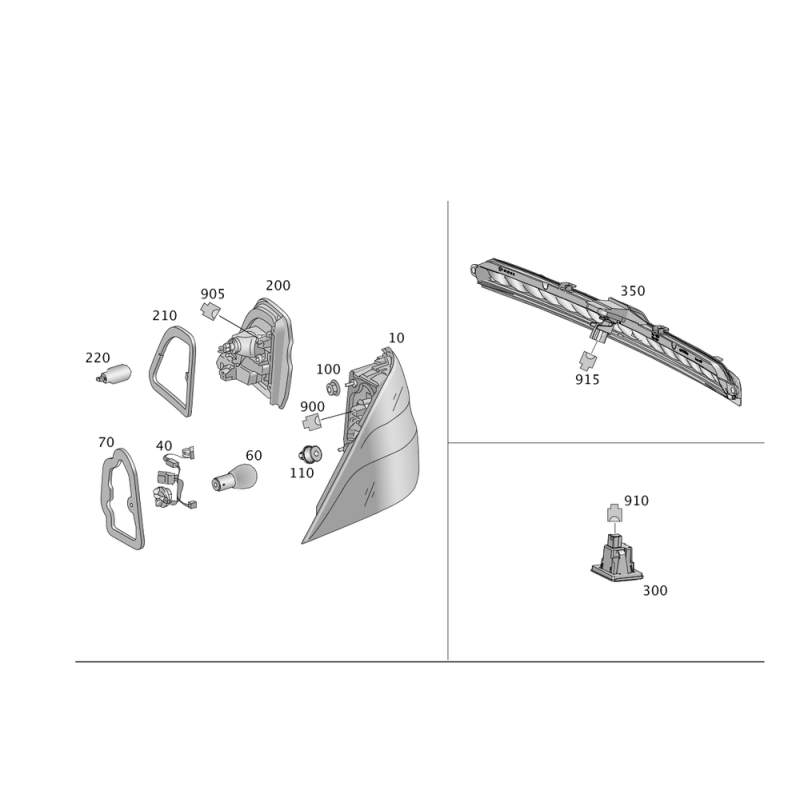 905
200
210
10
220
100
900
70
40
60
110
350
915
910
300