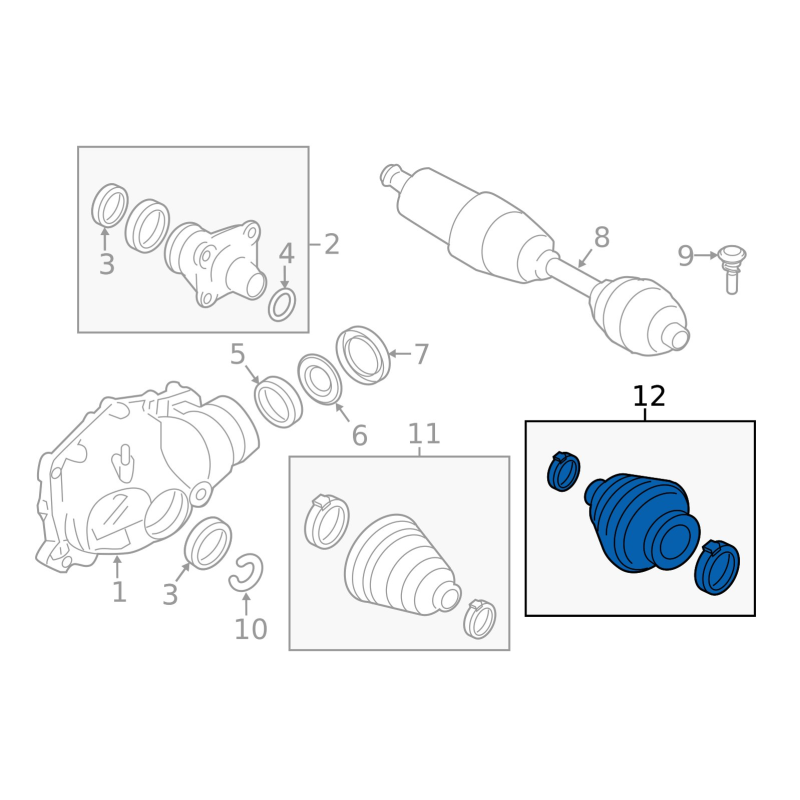 3
4
2
8
9
5
7
6
11
12
1
3
10