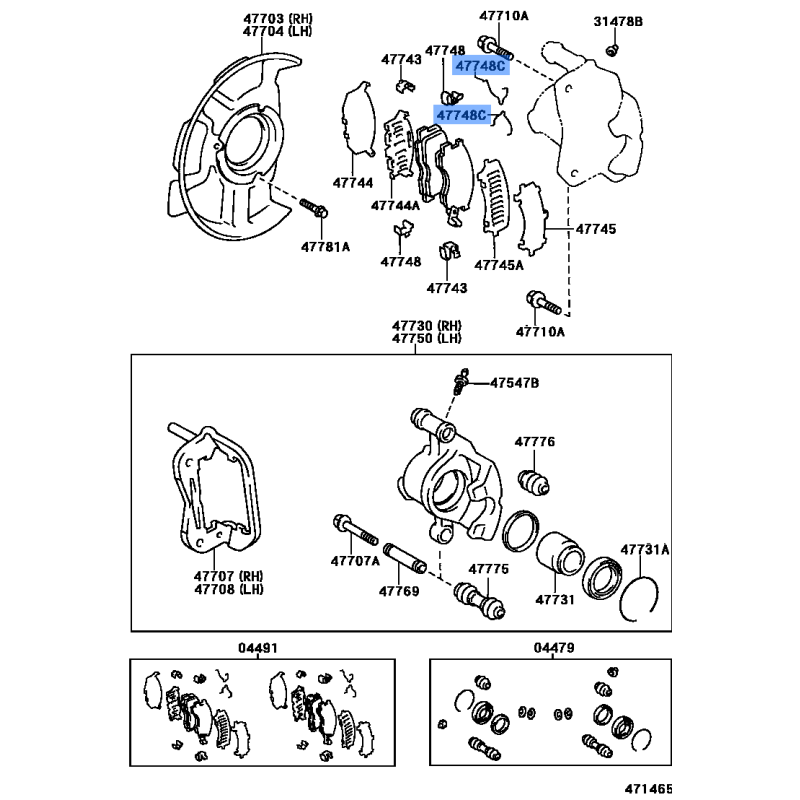 47703 (RH)
47704 (LH)

47710A

31478B

47743

47748

47748C

47748C

47744

47744A

47781A

47748

47743

47745A

47745

47710A

47730 (RH)
47750 (LH)

47547B

47776

47707 (RH)
47708 (LH)

47707A

47769

47775

47731

47731A

04491

04479

471465