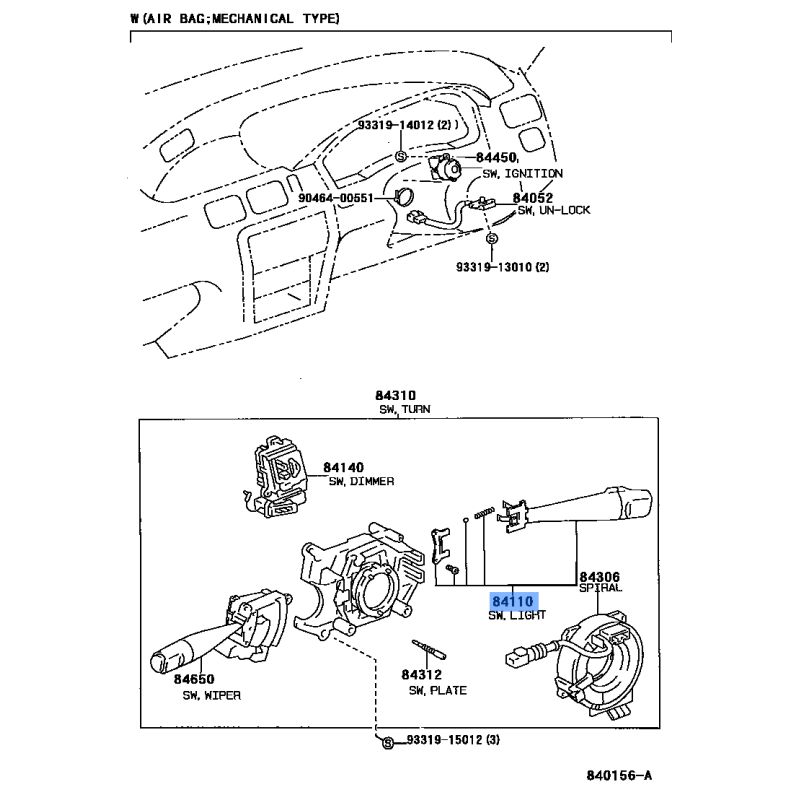 W (AIR BAG;MECHANICAL TYPE)

93319-14012 (2)

84450
SW, IGNITION

90464-00551

84052
SW, UN-LOCK

93319-13010 (2)

84310
SW, TURN

84140
SW, DIMMER

84306
SPIRAL

84110
SW, LIGHT

84650
SW, WIPER

84312
SW, PLATE

93319-15012 (3)

840156-A