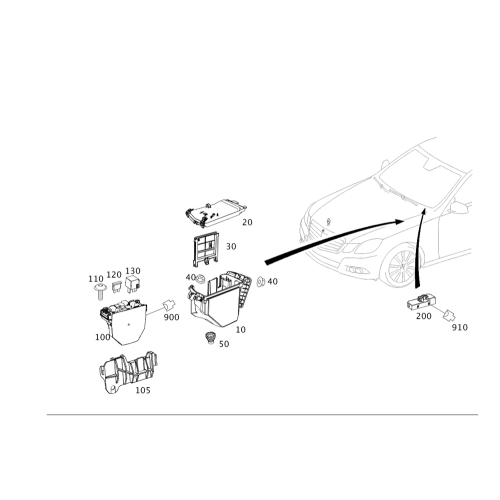 20
30
110 120 130
40
40
900
10
100
50
105
200
910